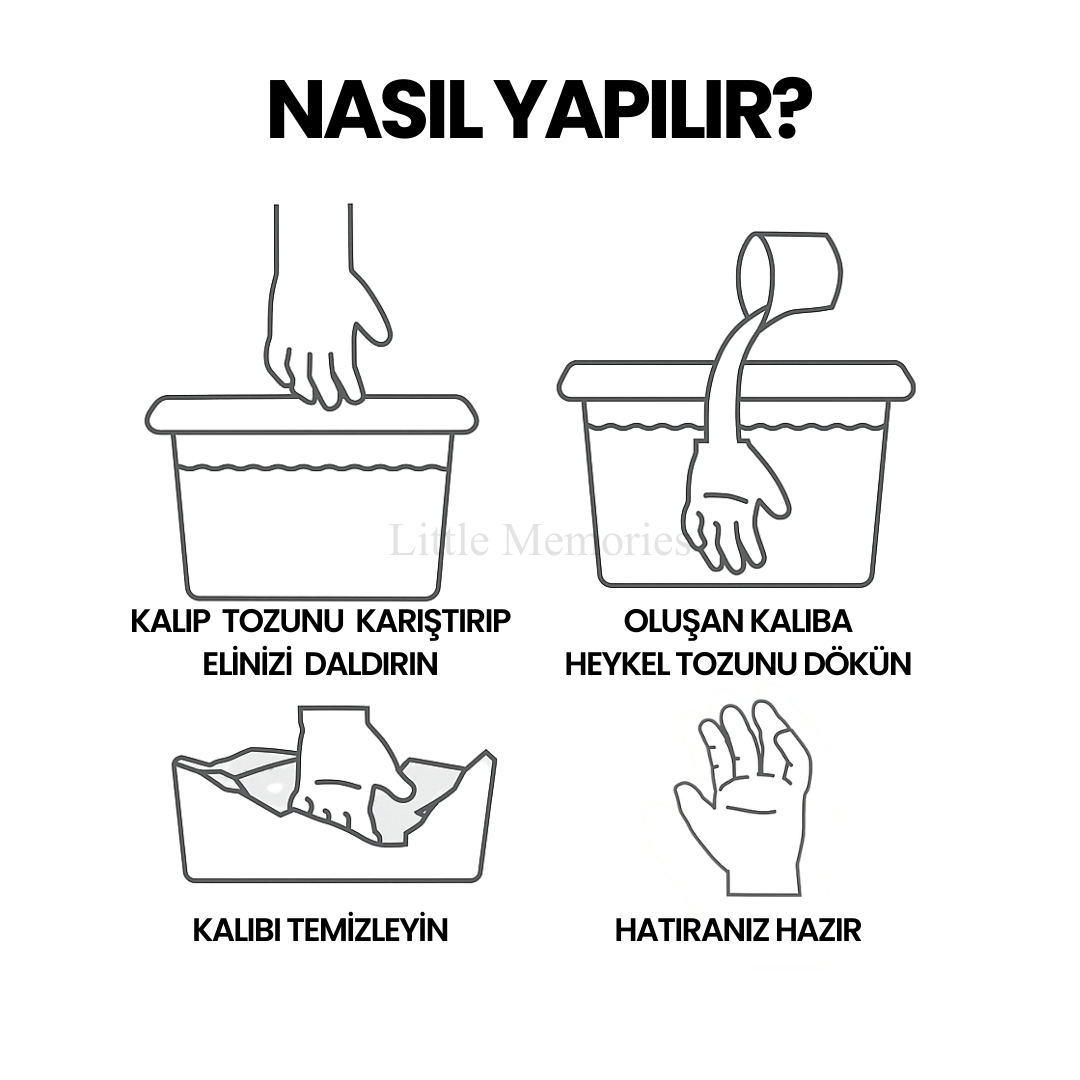 NASIL YAPILIR?

Little Memories

KALIP TOZUNU KARIŞTIRIP ELİNİZİ DALDIRIN

OLUŞAN KALIBA HEYKEL TOZUNU DÖKÜN

KALIBI TEMİZLEYİN

HATIRANIZ HAZIR